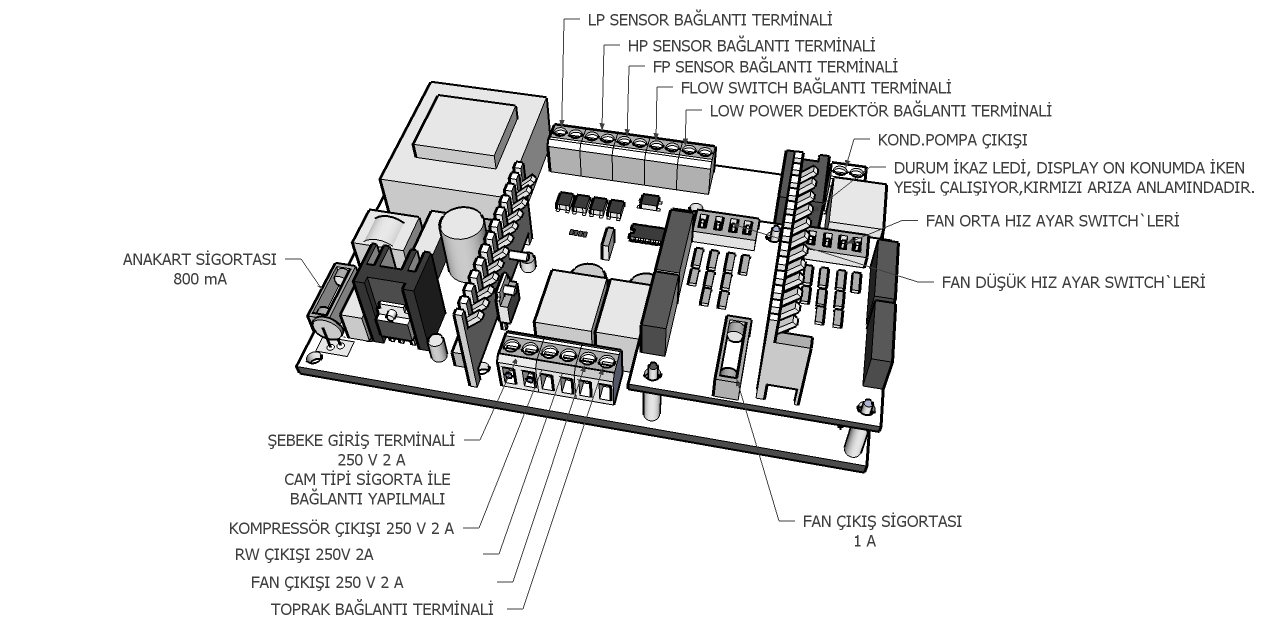 LP SENSOR BAĞLANTI TERMİNALİ
HP SENSOR BAĞLANTI TERMİNALİ
FP SENSOR BAĞLANTI TERMİNALİ
FLOW SWITCH BAĞLANTI TERMİNALİ
LOW POWER DEDEKTÖR BAĞLANTI TERMİNALİ
KOND.POMPA ÇIKIŞI
DURUM İKAZ LEDİ, DISPLAY ON KONUMDA İKEN YEŞİL ÇALIŞIYOR,KIRMIZI ARIZA ANLAMINDADIR.
FAN ORTA HIZ AYAR SWITCH`LERİ
FAN DÜŞÜK HIZ AYAR SWITCH`LERİ
ANAKART SİGORTASI
800 mA
ŞEBEKE GİRİŞ TERMİNALİ
250 V 2 A
CAM TİPİ SİGORTA İLE
BAĞLANTI YAPILMALI
KOMPRESSÖR ÇIKIŞI 250 V 2 A
RW ÇIKIŞI 250V 2A
FAN ÇIKIŞI 250 V 2 A
TOPRAK BAĞLANTI TERMİNALİ
FAN ÇIKIŞ SİGORTASI
1 A